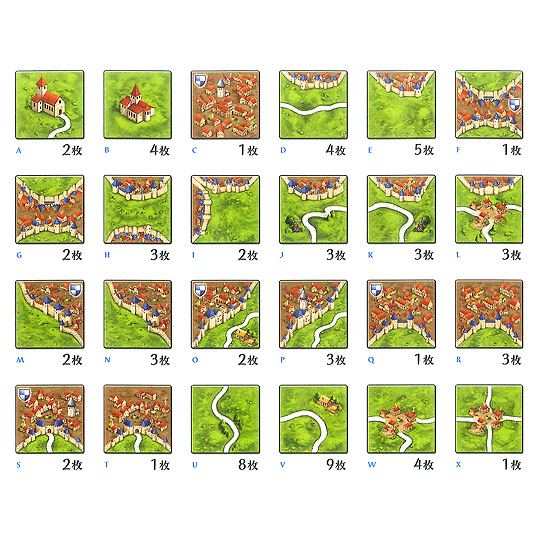 A 2枚
B 4枚
C 1枚
D 4枚
E 5枚
F 1枚

G 2枚
H 3枚
I 2枚
J 3枚
K 3枚
L 3枚

M 2枚
N 3枚
O 2枚
P 3枚
Q 1枚
R 3枚

S 2枚
T 1枚
U 8枚
V 9枚
W 4枚
X 1枚