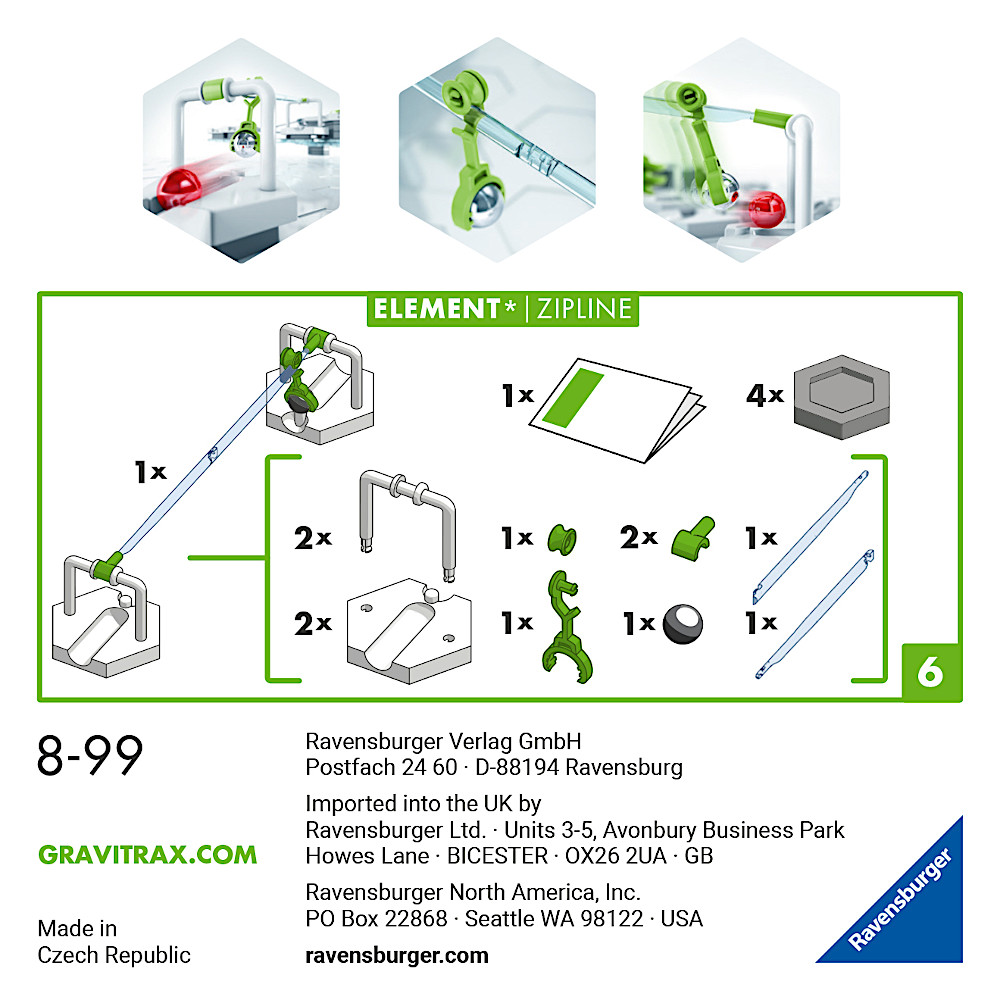 ELEMENT* | ZIPLINE

1x

1x

4x

2x

1x

2x

1x

2x

1x

1x

1x

6

8-99

GRAVITRAX.COM

Made in
Czech Republic

Ravensburger Verlag GmbH
Postfach 24 60 · D-88194 Ravensburg

Imported into the UK by
Ravensburger Ltd. · Units 3-5, Avonbury Business Park
Howes Lane · BICESTER · OX26 2UA · GB

Ravensburger North America, Inc.
PO Box 22868 · Seattle WA 98122 · USA

ravensburger.com

Ravensburger