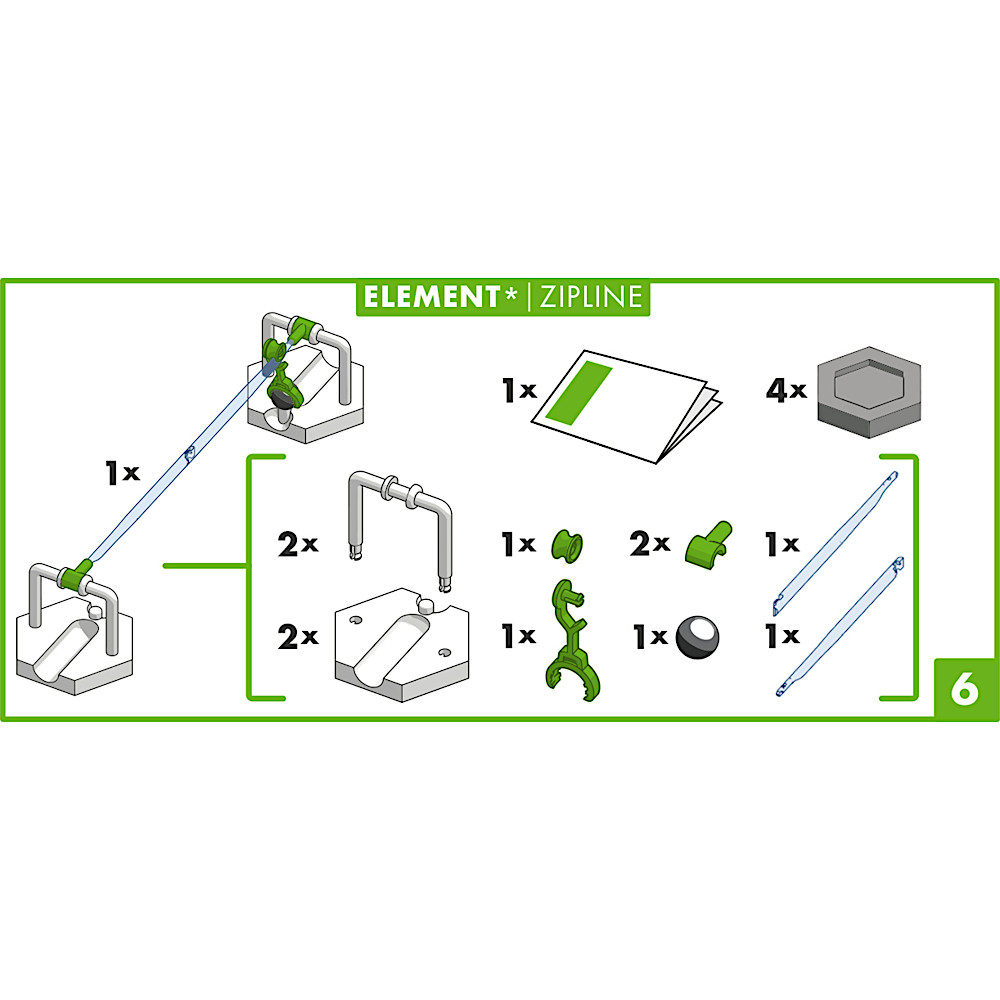 ELEMENT* | ZIPLINE

1x

1x

4x

2x

1x

2x

1x

2x

1x

1x

1x

6