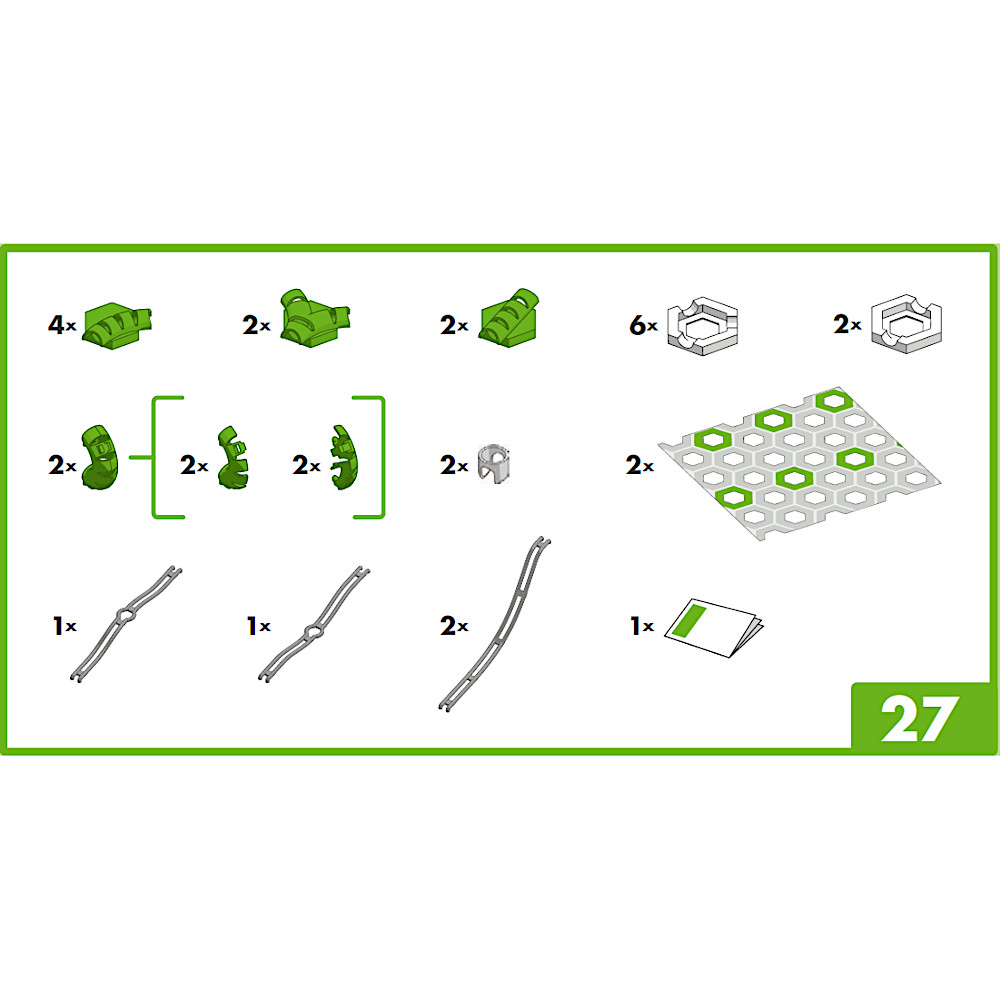 4× 2× 2× 6× 2×

2× 2× 2× 2× 2×

1× 1× 2× 1×

27