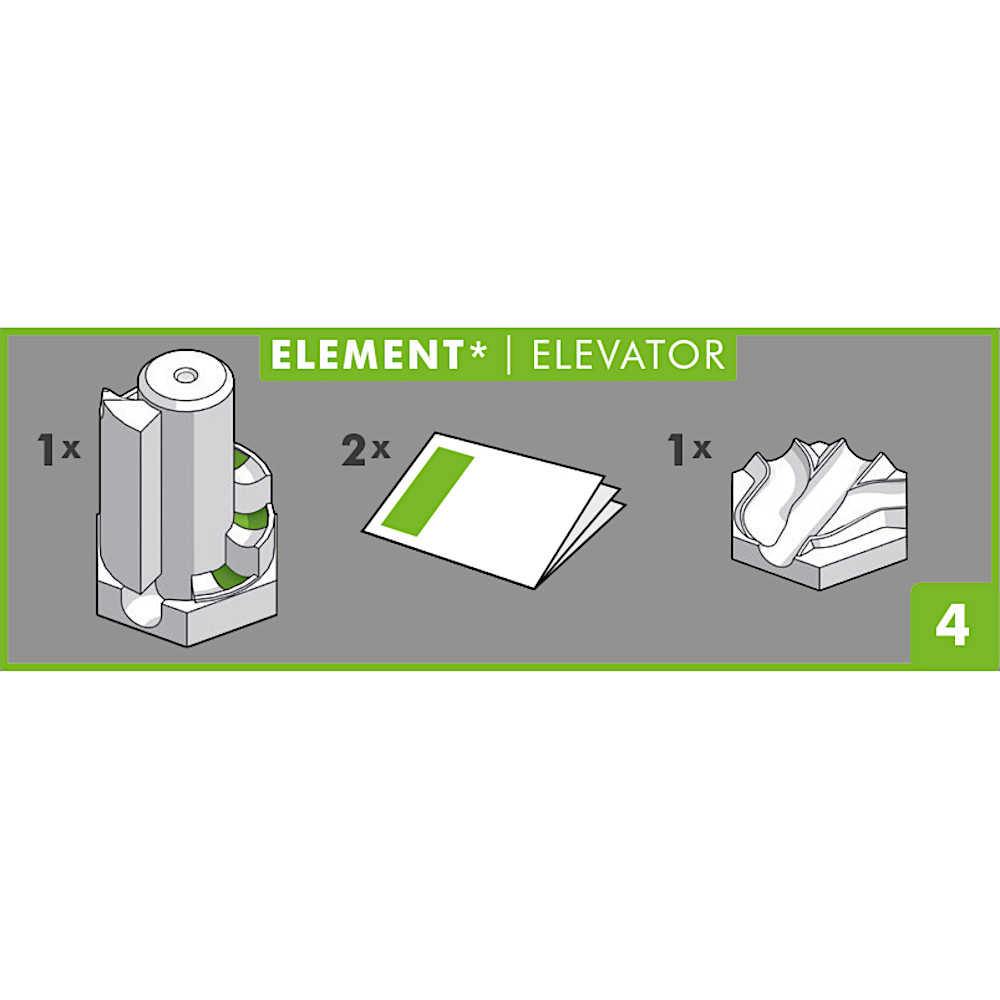 ELEMENT* | ELEVATOR

1x

2x

1x

4