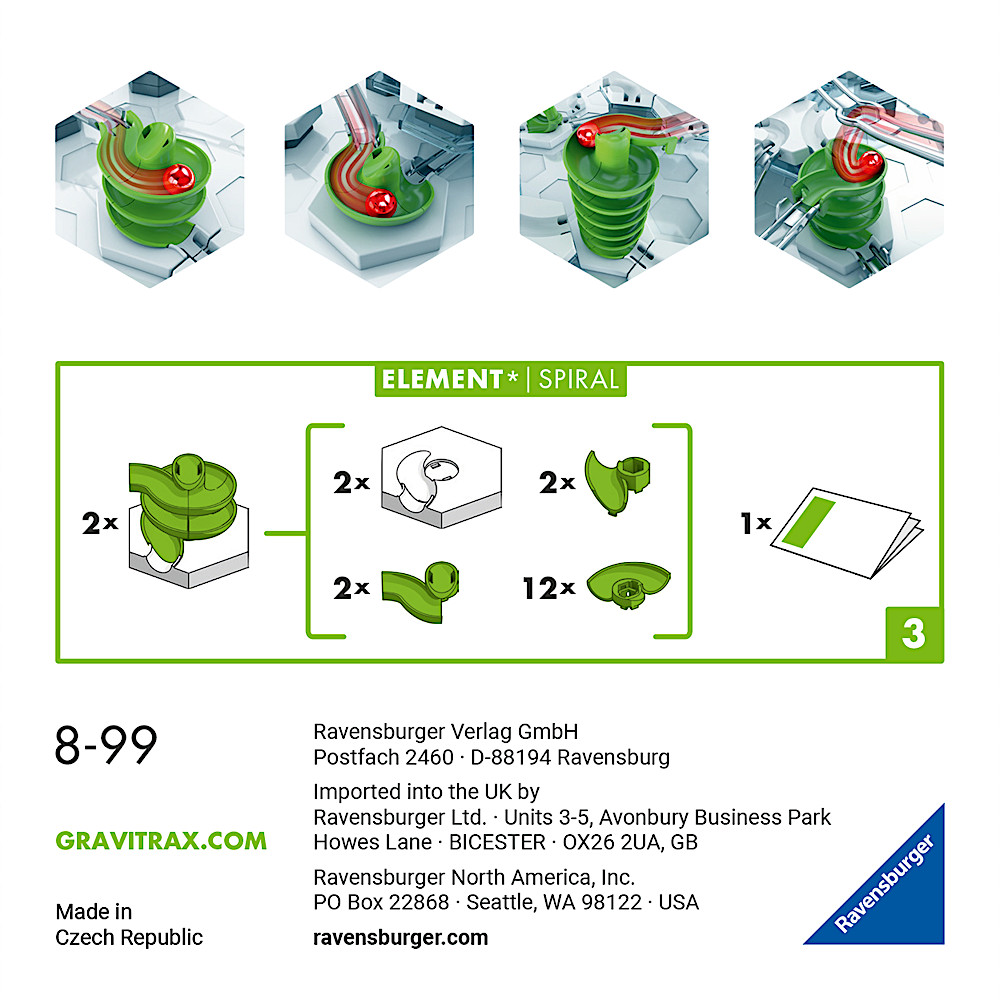 ELEMENT* | SPIRAL

2x

2x

2x

2x

12x

1x

3

8-99

GRAVITRAX.COM

Made in
Czech Republic

Ravensburger Verlag GmbH
Postfach 2460 · D-88194 Ravensburg

Imported into the UK by
Ravensburger Ltd. · Units 3-5, Avonbury Business Park
Howes Lane · BICESTER · OX26 2UA, GB

Ravensburger North America, Inc.
PO Box 22868 · Seattle, WA 98122 · USA

ravensburger.com

Ravensburger