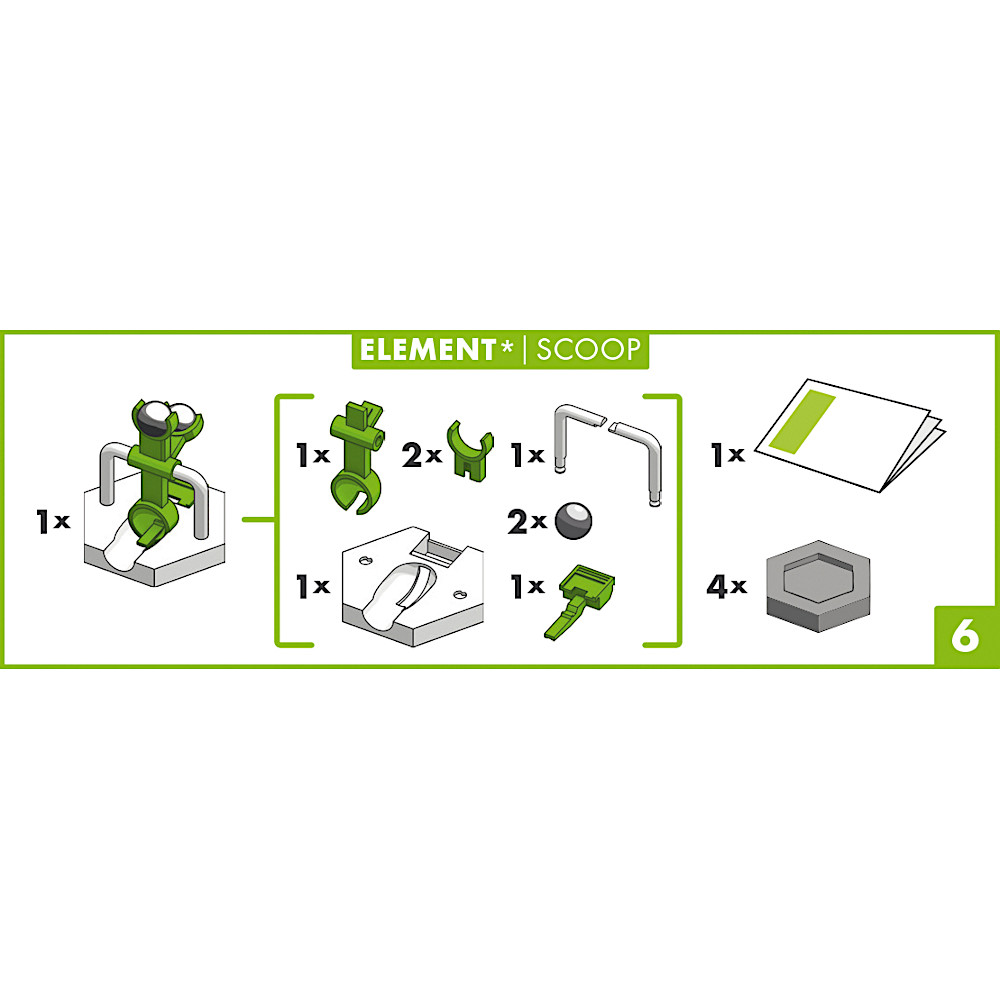 ELEMENT* | SCOOP

1x

1x 2x 1x

2x

1x 1x

1x

4x

6