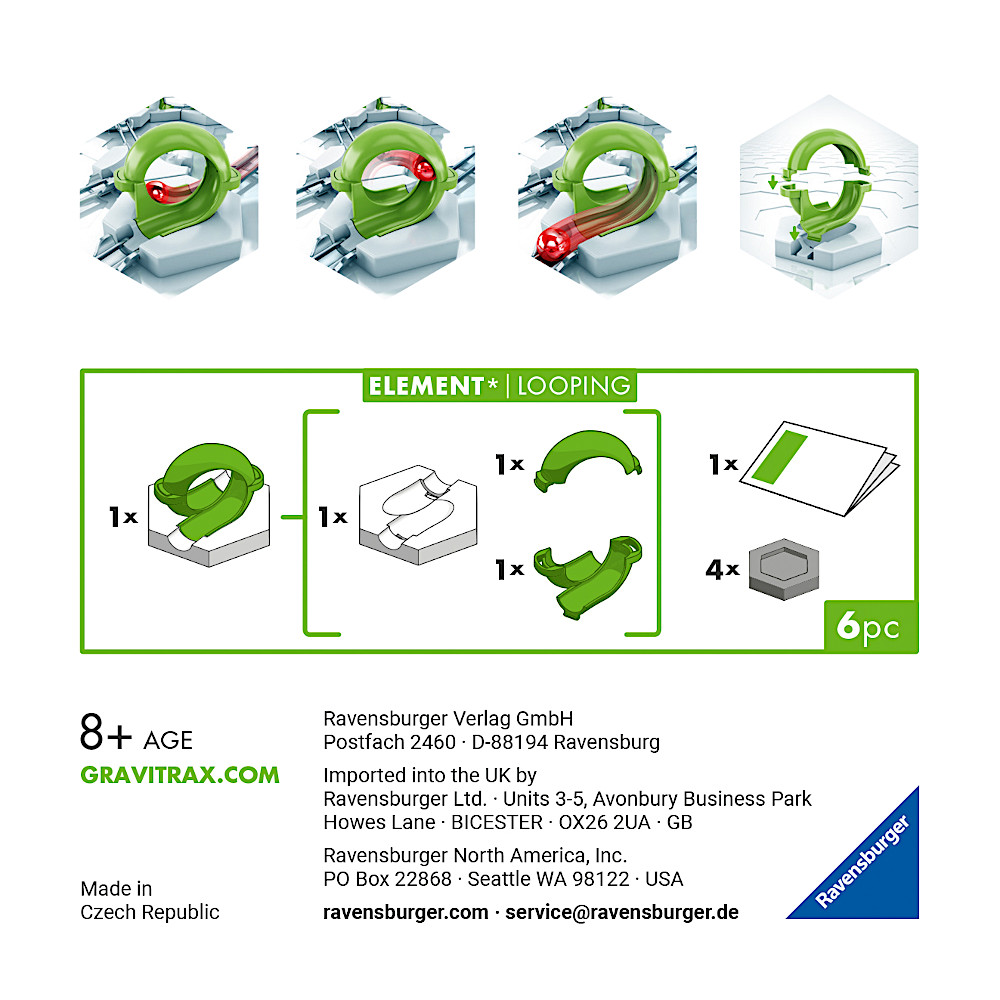 ELEMENT* | LOOPING

1x

1x

1x

1x

1x

4x

6pc

8+ AGE
GRAVITRAX.COM

Made in
Czech Republic

Ravensburger Verlag GmbH
Postfach 2460 · D-88194 Ravensburg

Imported into the UK by
Ravensburger Ltd. · Units 3-5, Avonbury Business Park
Howes Lane · BICESTER · OX26 2UA · GB

Ravensburger North America, Inc.
PO Box 22868 · Seattle WA 98122 · USA

ravensburger.com · service@ravensburger.de

Ravensburger